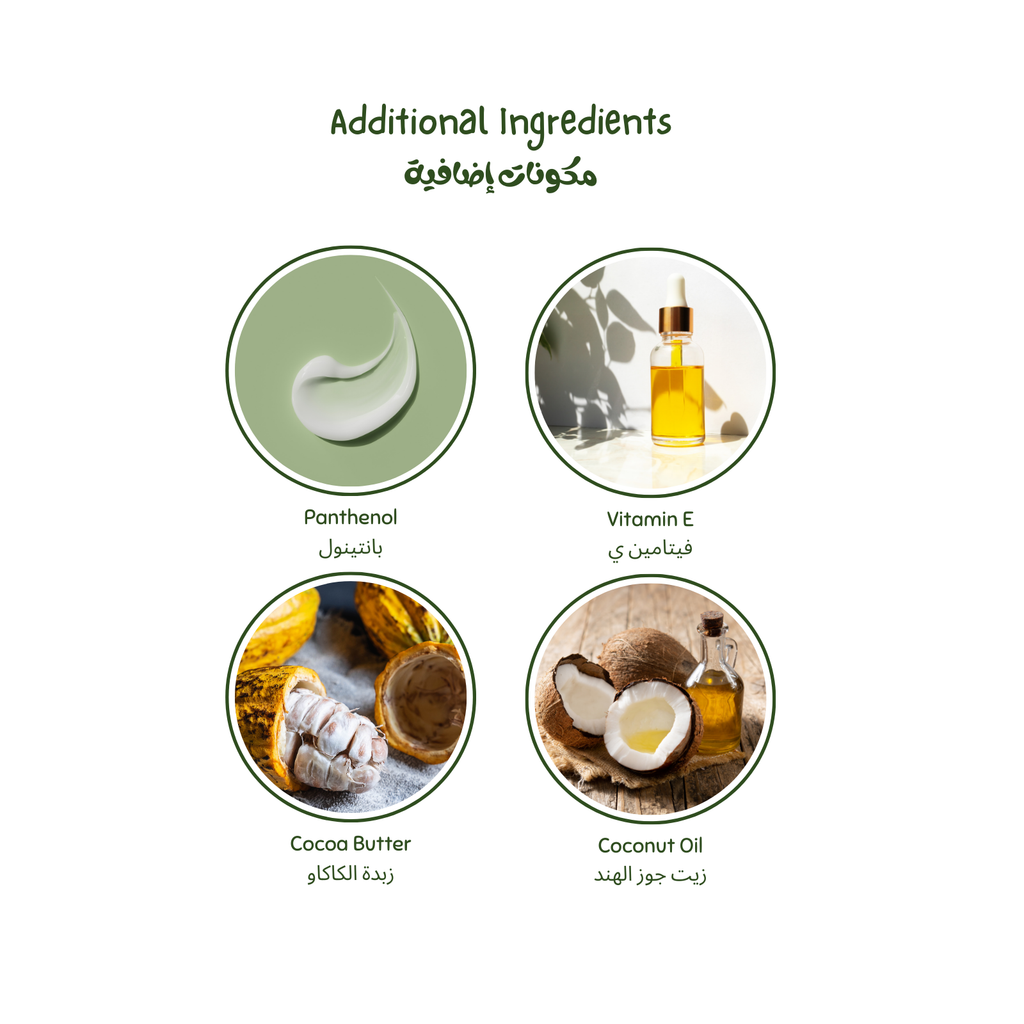 Additional Ingredients
مكونات إضافية

Panthenol
بانتينول

Vitamin E
فيتامين ي

Cocoa Butter
زبدة الكاكاو

Coconut Oil
زيت جوز الهند